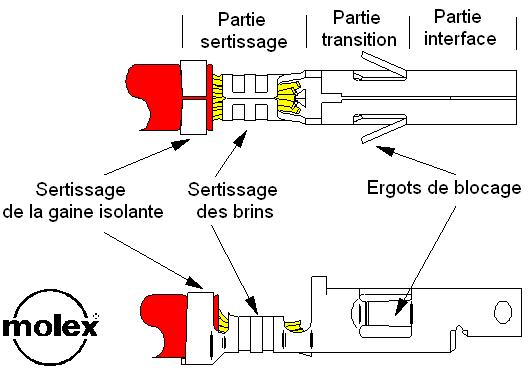 Partie sertissage

Partie transition

Partie interface

Sertissage de la gaine isolante

Sertissage des brins

Ergots de blocage

molex