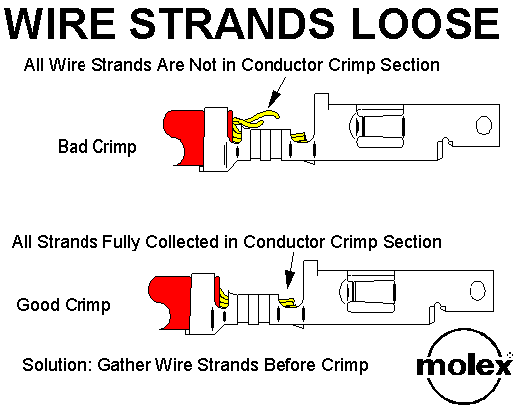 WIRE STRANDS LOOSE

All Wire Strands Are Not in Conductor Crimp Section

Bad Crimp

All Strands Fully Collected in Conductor Crimp Section

Good Crimp

Solution: Gather Wire Strands Before Crimp

molex